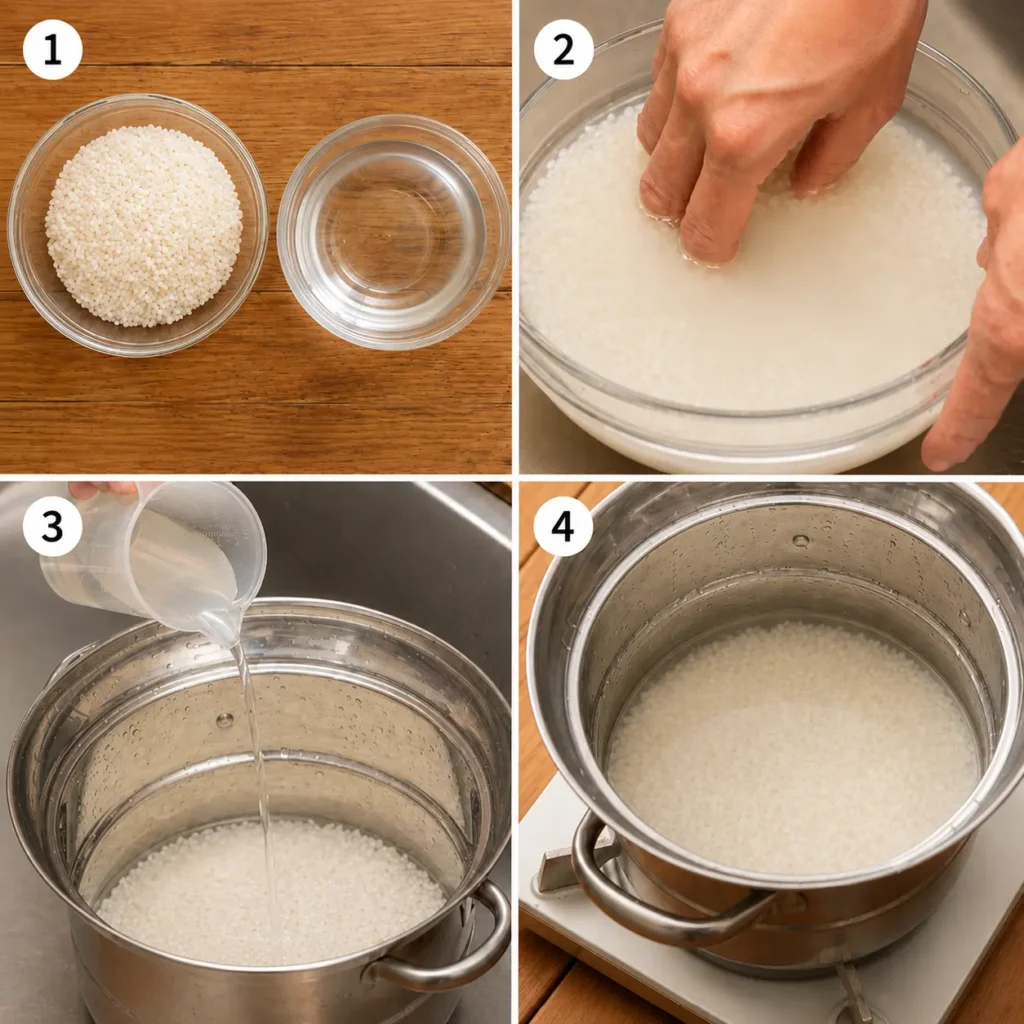 1

2

3

4