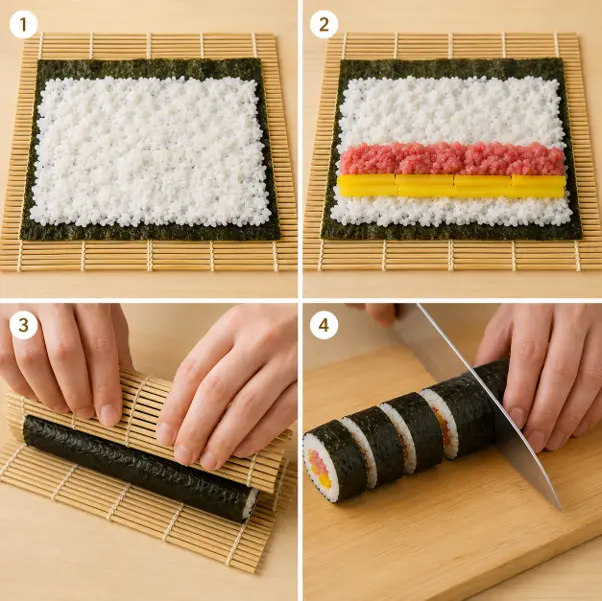 1
2
3
4